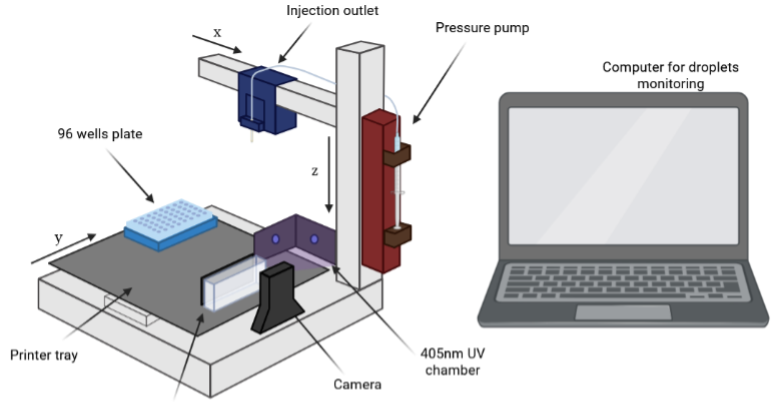 Injection outlet

x

Pressure pump

Computer for droplets monitoring

96 wells plate

z

y

Printer tray

405nm UV chamber

Camera